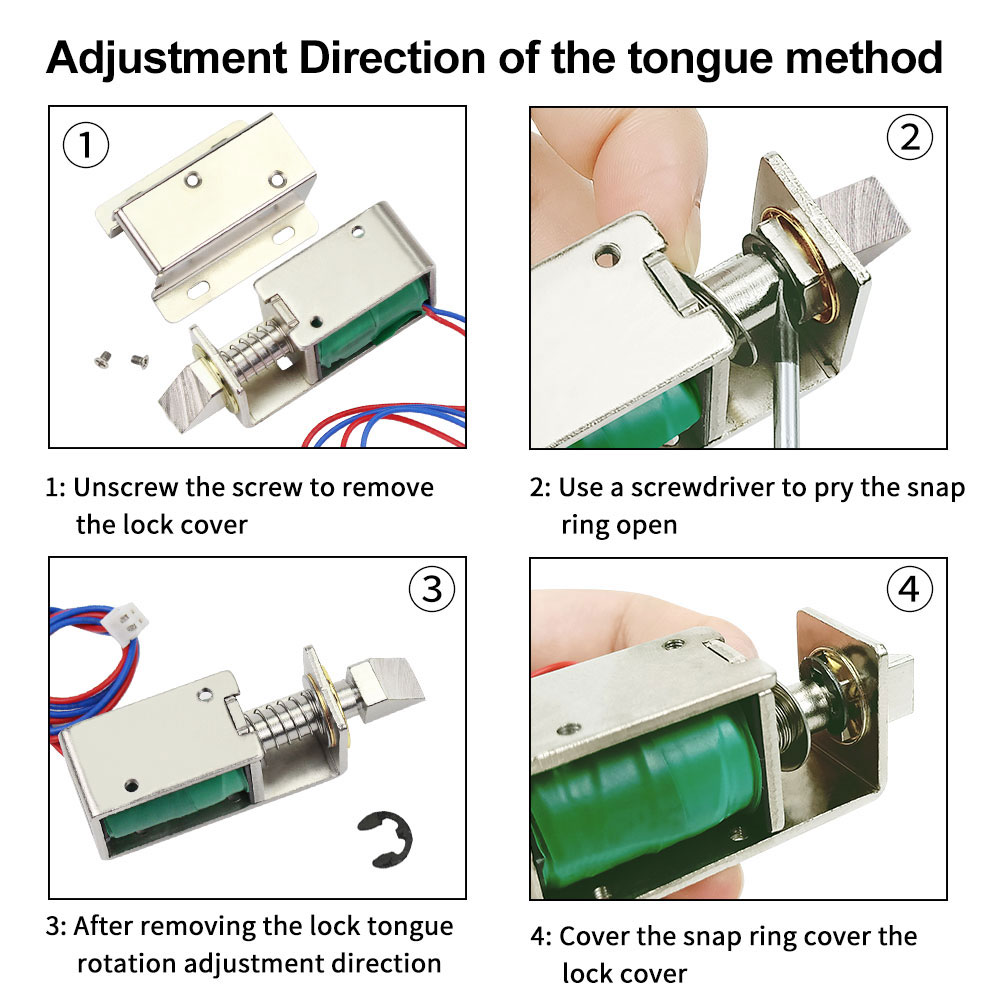 Adjustment Direction of the tongue method

①

1: Unscrew the screw to remove the lock cover

②

2: Use a screwdriver to pry the snap ring open

③

3: After removing the lock tongue rotation adjustment direction

④

4: Cover the snap ring cover the lock cover